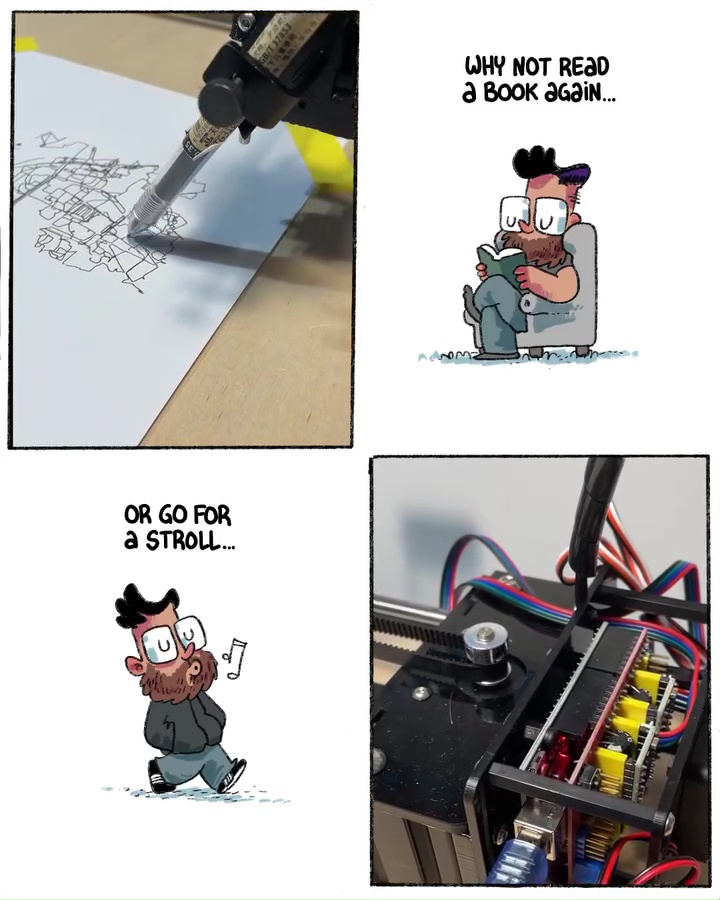 WHY NOT READ a BOOK aGaiN...

OR GO FOR a STROLL...